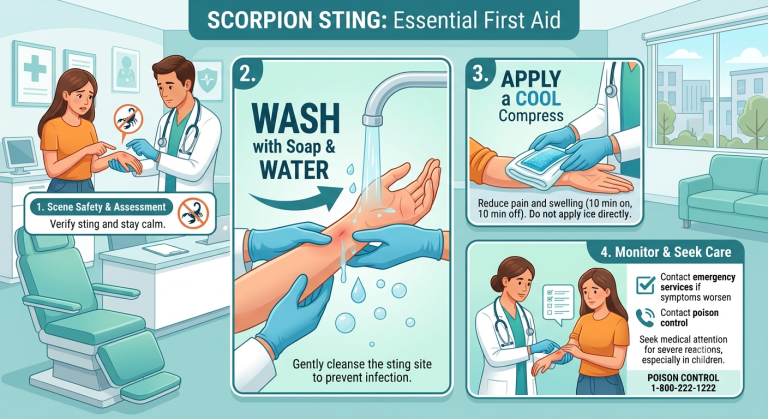 SCORPION STING: Essential First Aid

1. Scene Safety & Assessment
Verify sting and stay calm.

2.
WASH with Soap & WATER

Gently cleanse the sting site to prevent infection.

3. APPLY a COOL Compress

Reduce pain and swelling (10 min on, 10 min off). Do not apply ice directly.

4. Monitor & Seek Care

Contact emergency services if symptoms worsen

Contact poison control

Seek medical attention for severe reactions, especially in children.

POISON CONTROL
1-800-222-1222